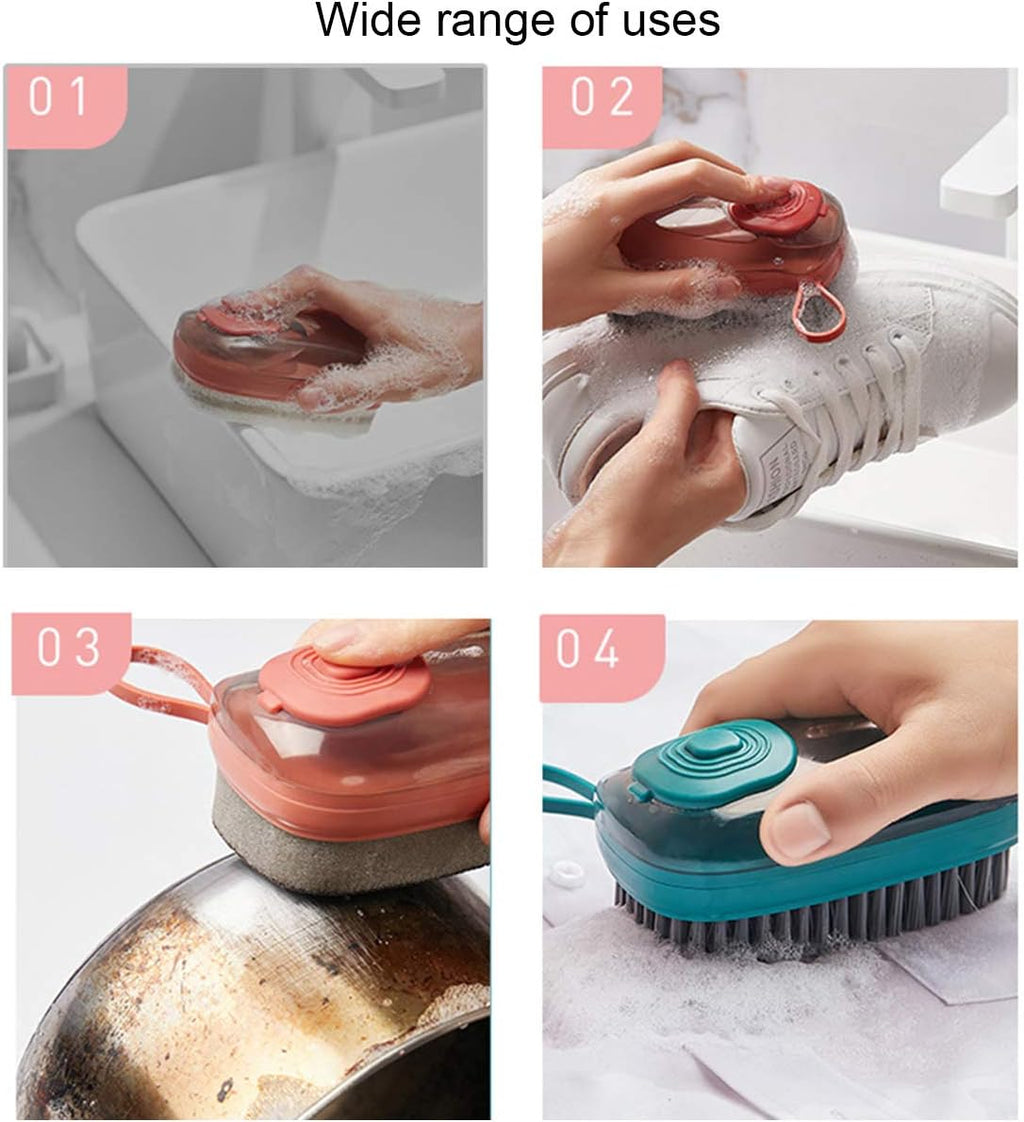 Wide range of uses

01

02

03

04